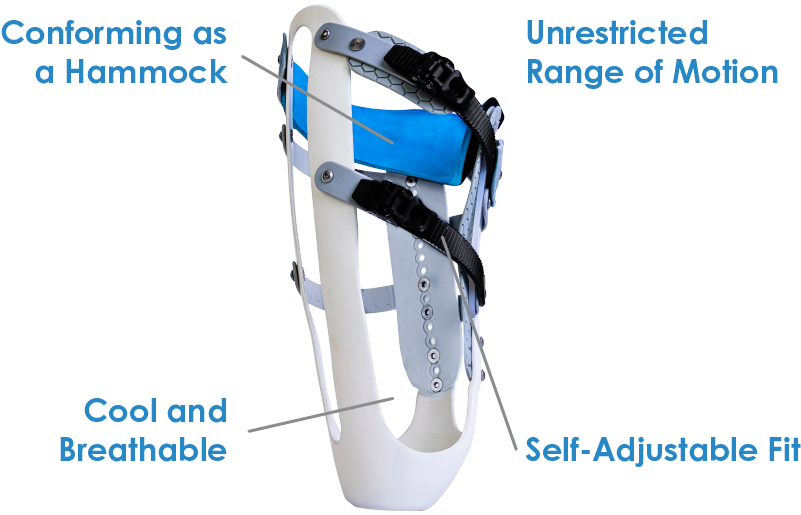 Conforming as a Hammock

Unrestricted Range of Motion

Cool and Breathable

Self-Adjustable Fit